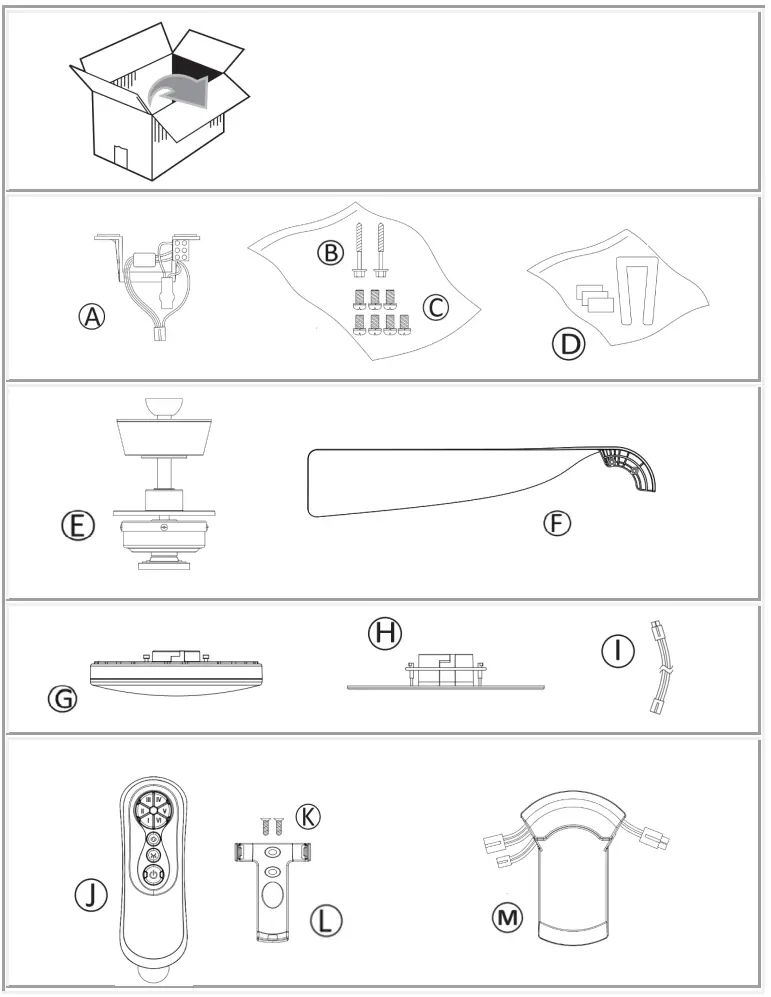 A
B
C
D
E
F
G
H
I
III IV
II V
I VI
J
K
L
M