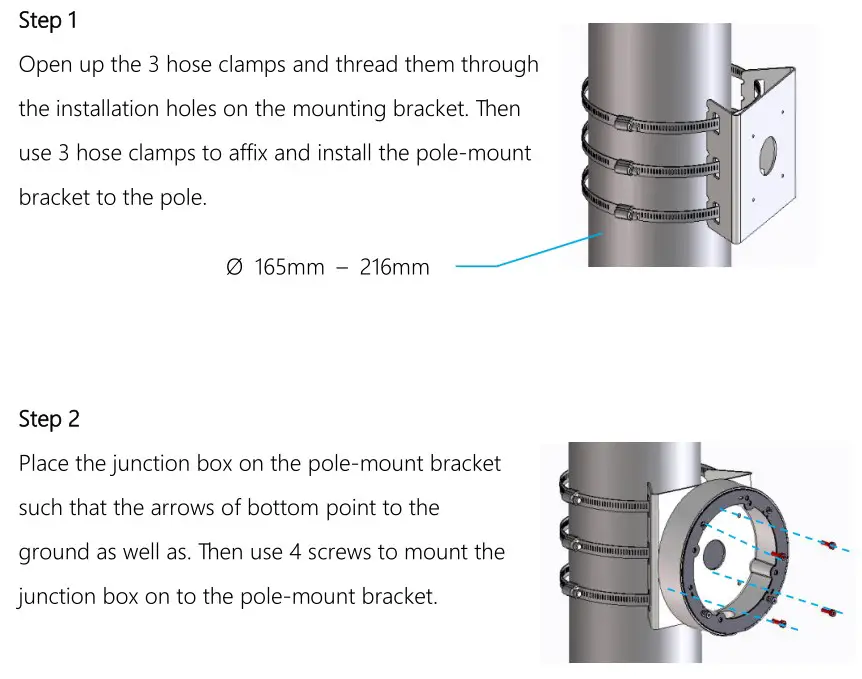 Step 1

Open up the 3 hose clamps and thread them through the installation holes on the mounting bracket. Then use 3 hose clamps to affix and install the pole-mount bracket to the pole.

Ø 165mm – 216mm

Step 2

Place the junction box on the pole-mount bracket such that the arrows of bottom point to the ground as well as. Then use 4 screws to mount the junction box on to the pole-mount bracket.