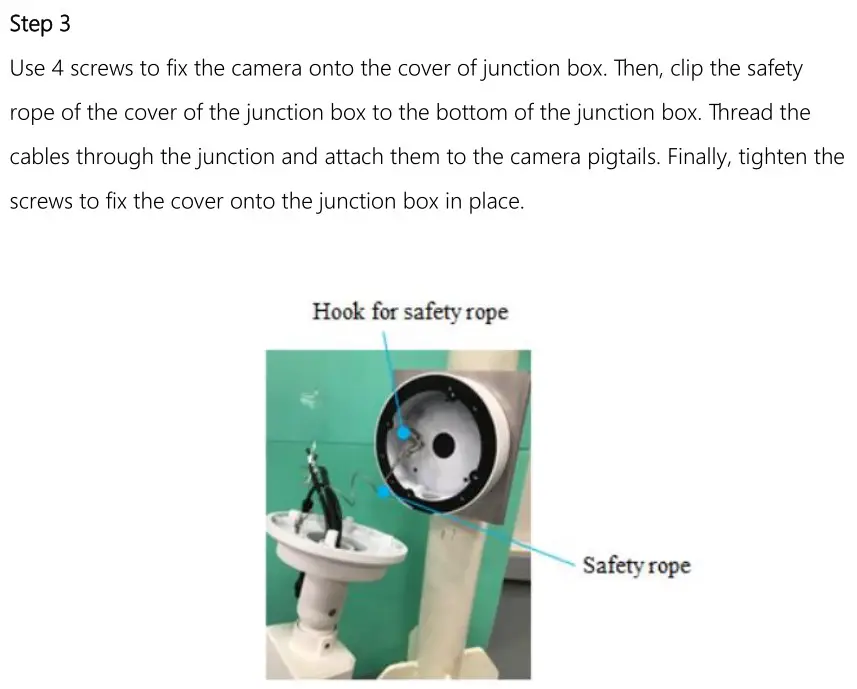 Step 3

Use 4 screws to fix the camera onto the cover of junction box. Then, clip the safety rope of the cover of the junction box to the bottom of the junction box. Thread the cables through the junction and attach them to the camera pigtails. Finally, tighten the screws to fix the cover onto the junction box in place.

Hook for safety rope

Safety rope