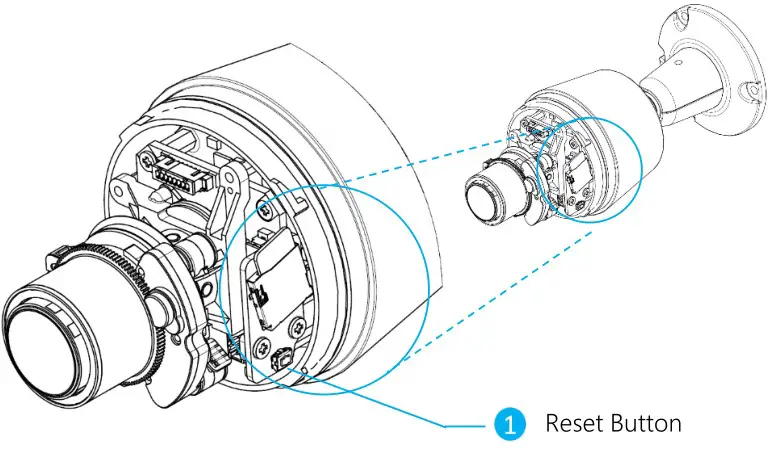 1 Reset Button