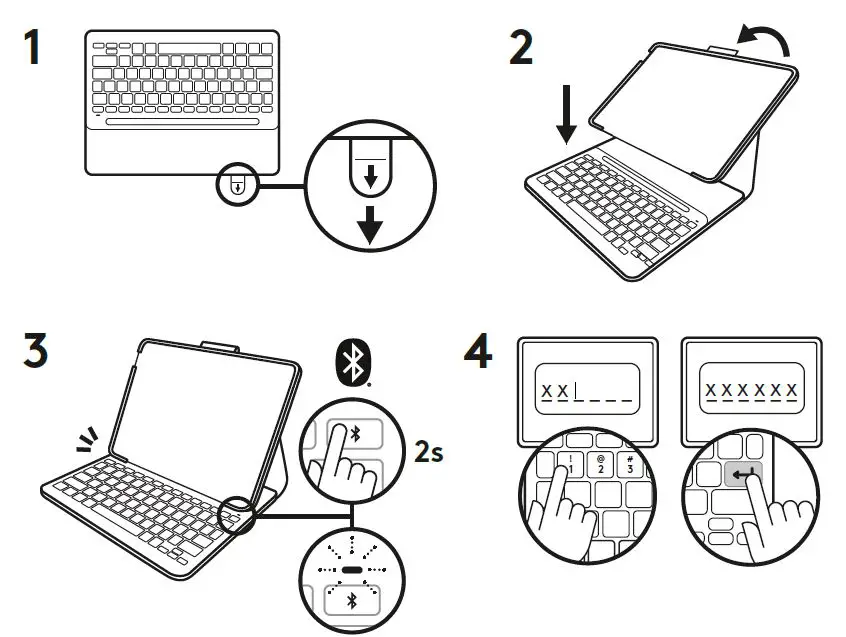 1

2

3

2s

4

x x _ _ _ _

x x x x x x

!
1

@
2

#
3