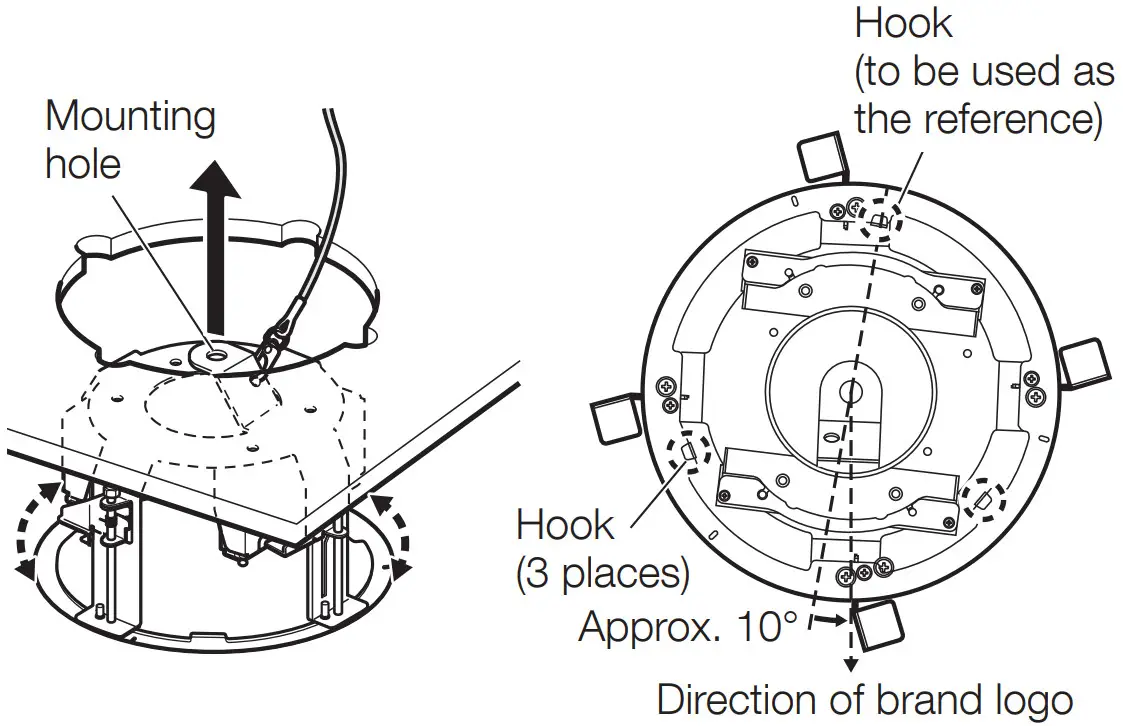 Mounting hole

Hook (to be used as the reference)

Hook (3 places)

Approx. 10°

Direction of brand logo