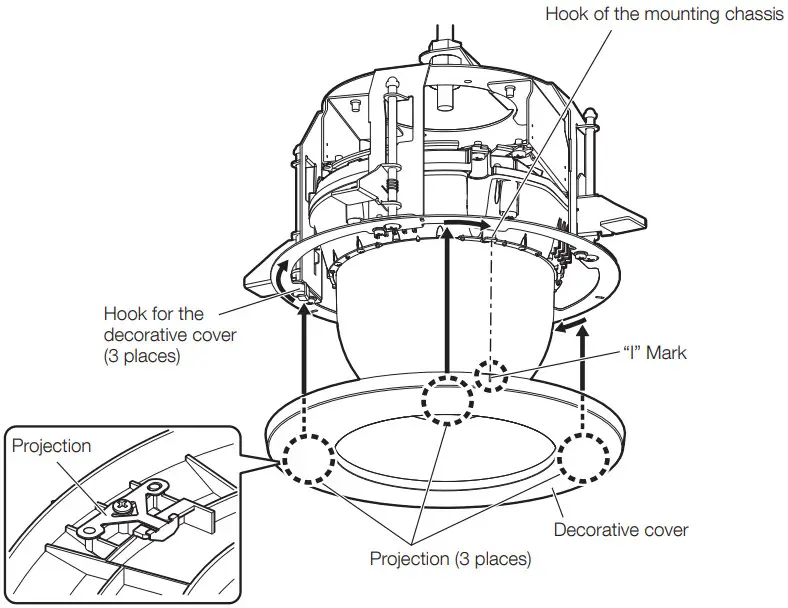 Hook of the mounting chassis

Hook for the decorative cover (3 places)

"I" Mark

Projection

Decorative cover

Projection (3 places)