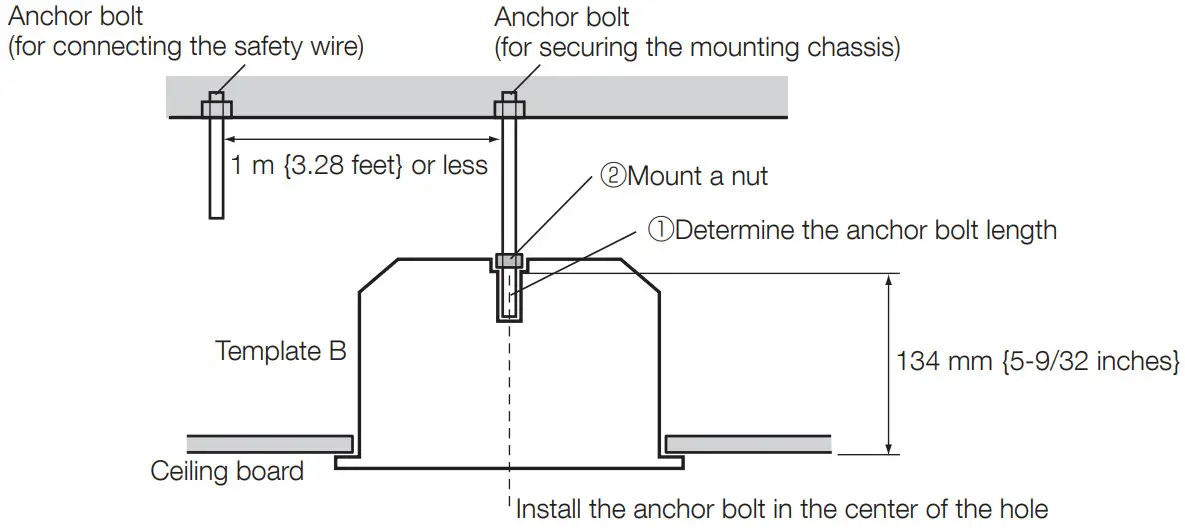 Anchor bolt
(for connecting the safety wire)

Anchor bolt
(for securing the mounting chassis)

1 m {3.28 feet} or less

②Mount a nut

①Determine the anchor bolt length

Template B

134 mm {5-9/32 inches}

Ceiling board

Install the anchor bolt in the center of the hole