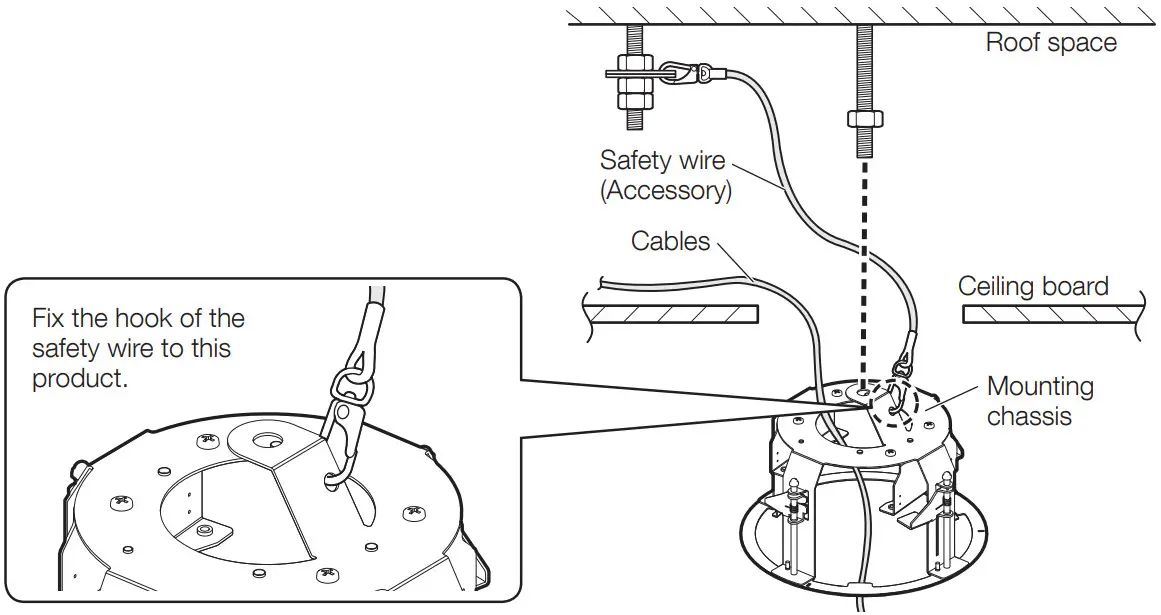 Roof space

Safety wire (Accessory)

Cables

Ceiling board

Fix the hook of the safety wire to this product.

Mounting chassis