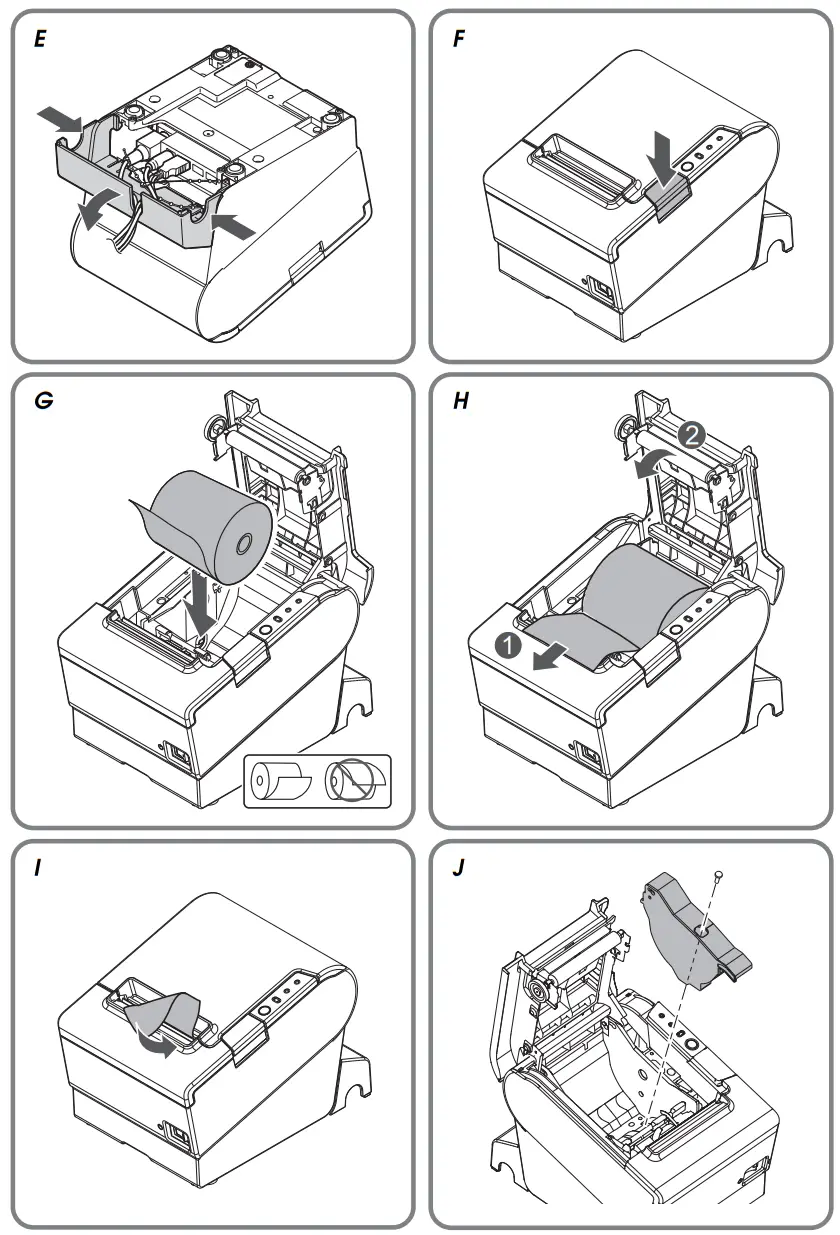 E

F

G

H

2

1

I

J