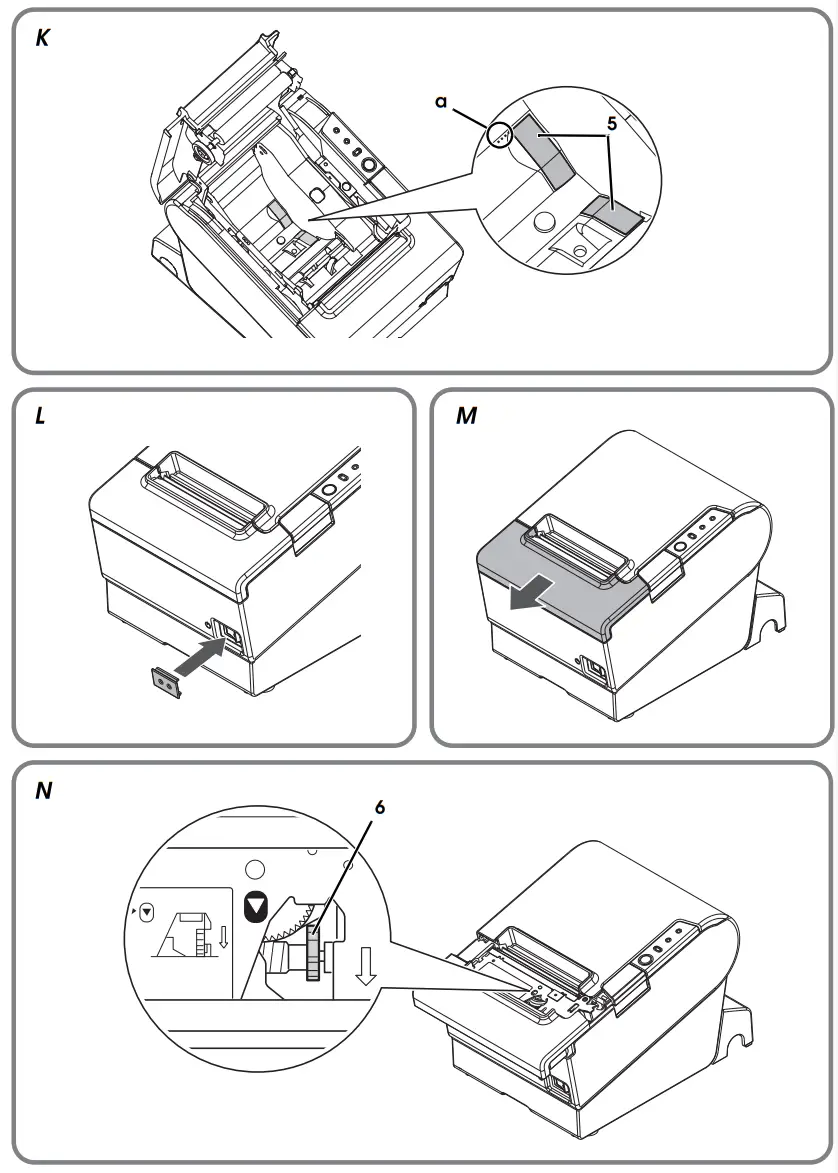 K

a

5

L

M

N

6