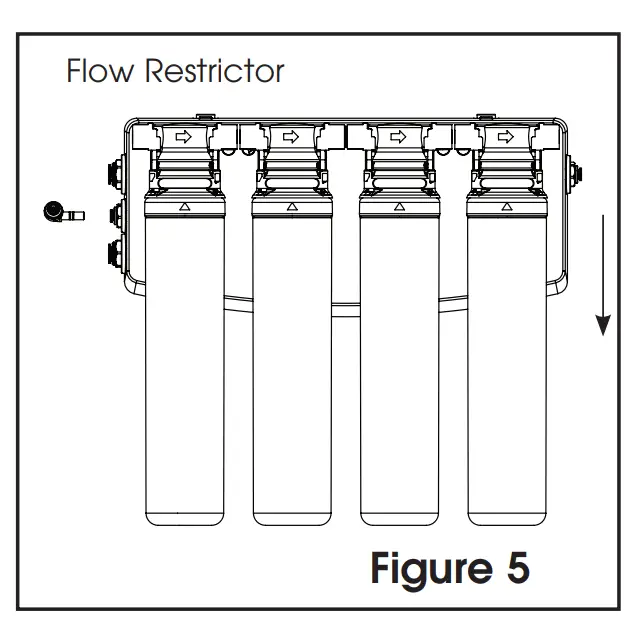 Flow Restrictor

Figure 5