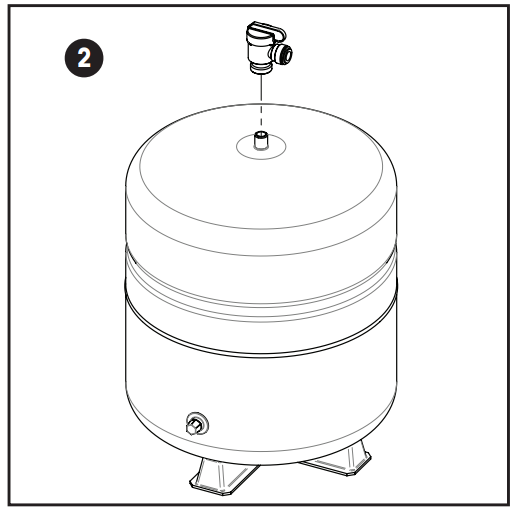 2