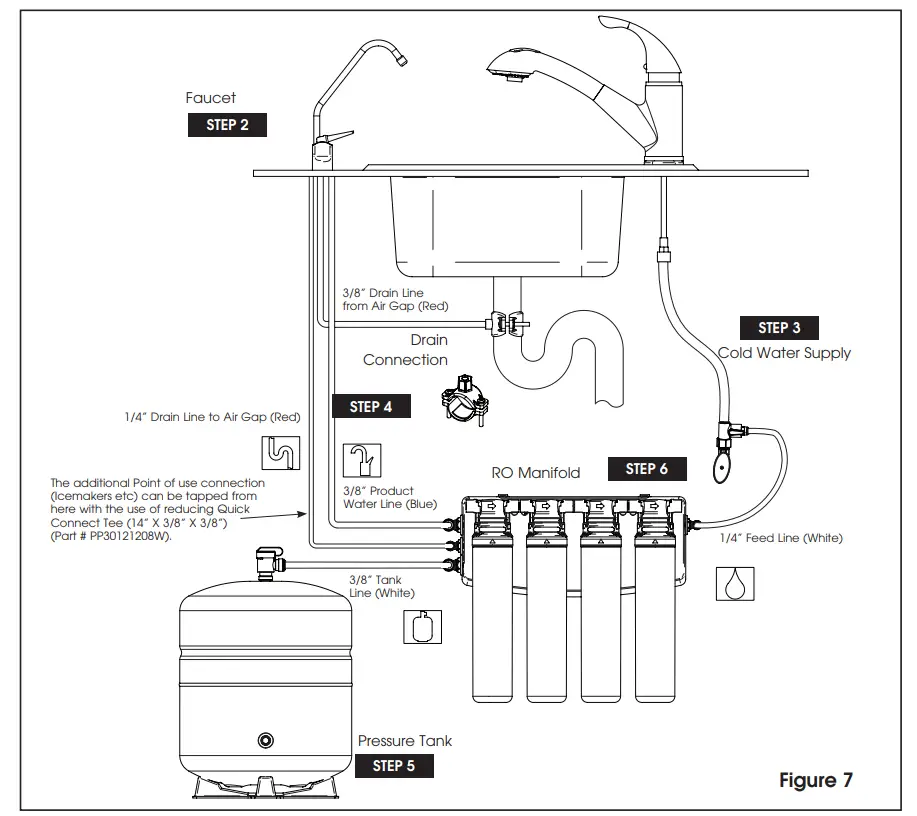 Faucet

STEP 2

3/8" Drain Line from Air Gap (Red)

Drain Connection

STEP 3

Cold Water Supply

STEP 4

1/4" Drain Line to Air Gap (Red)

The additional Point of use connection (Icemakers etc) can be tapped from here with the use of reducing Quick Connect Tee (14" X 3/8" X 3/8") (Part # PP30121208W).

3/8" Product Water Line (Blue)

RO Manifold

STEP 6

1/4" Feed Line (White)

3/8" Tank Line (White)

Pressure Tank

STEP 5

Figure 7