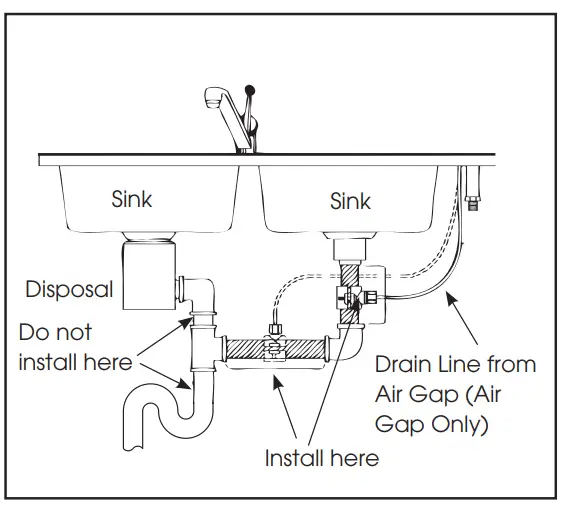 Sink

Sink

Disposal

Do not install here

Drain Line from Air Gap (Air Gap Only)

Install here