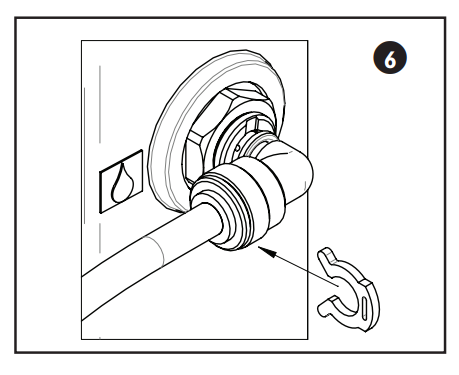 6