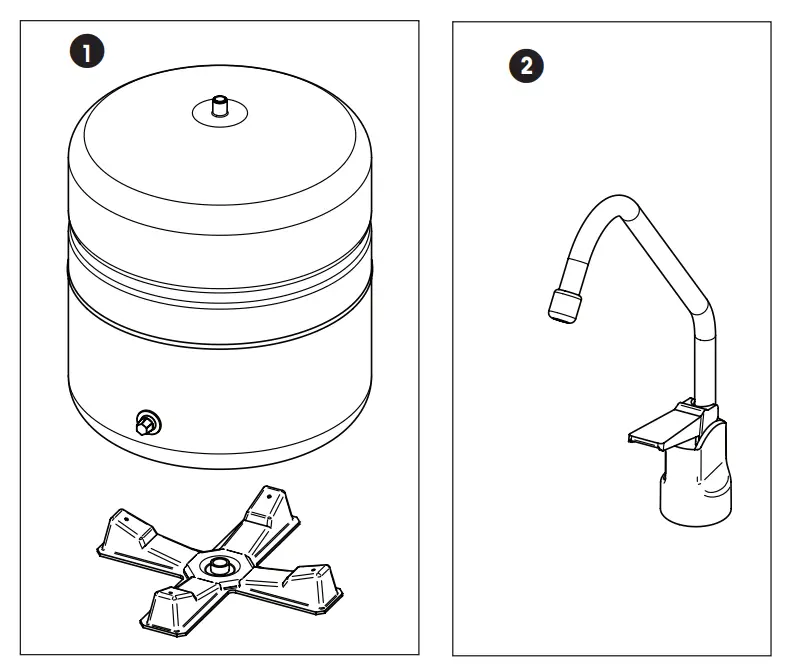 1

2