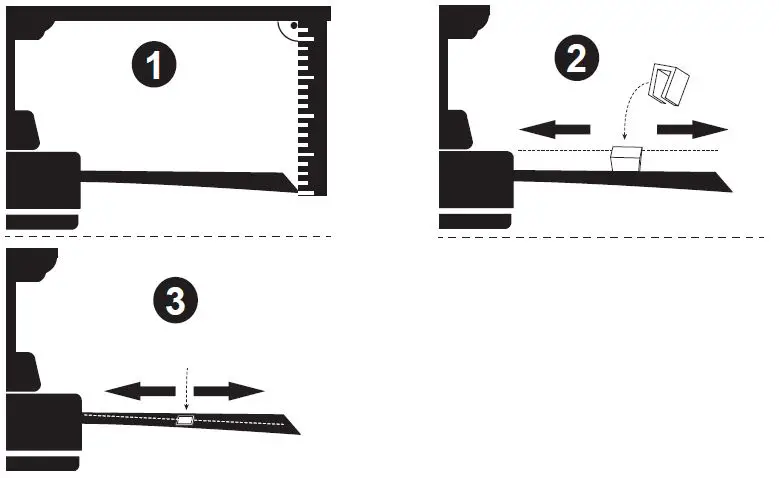 1

2

3