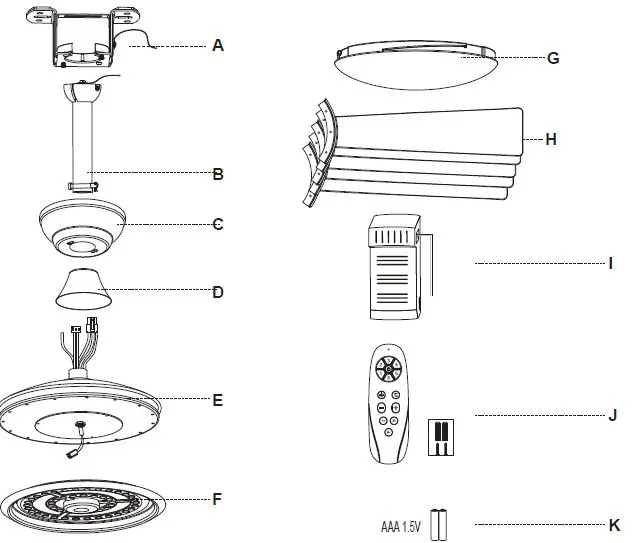 A
B
C
D
E
F
G
H
I
J
AAA 1.5V
K