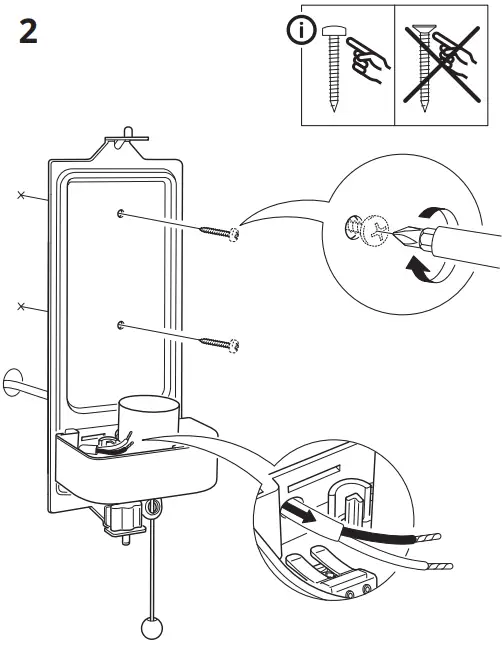 2

i