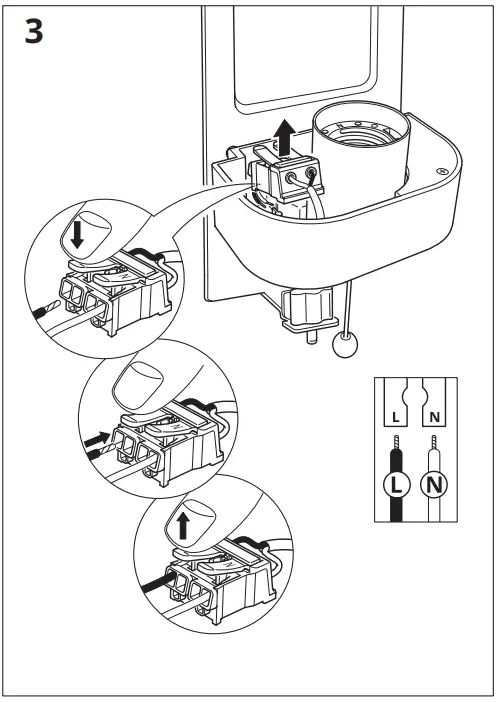 3

L N

L N