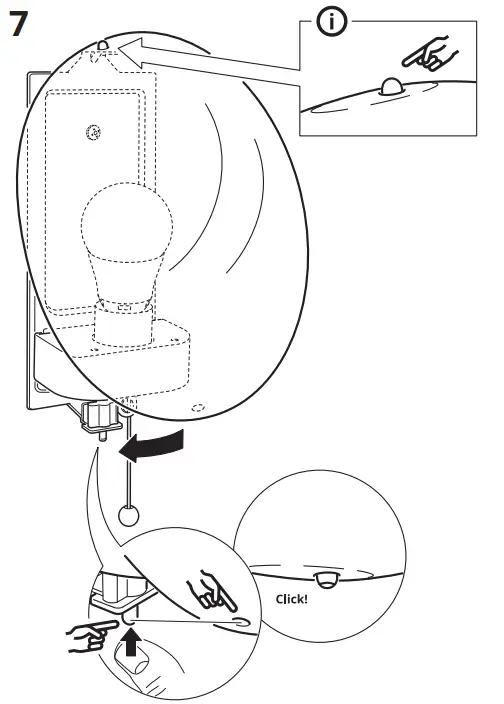 7

i

Click!