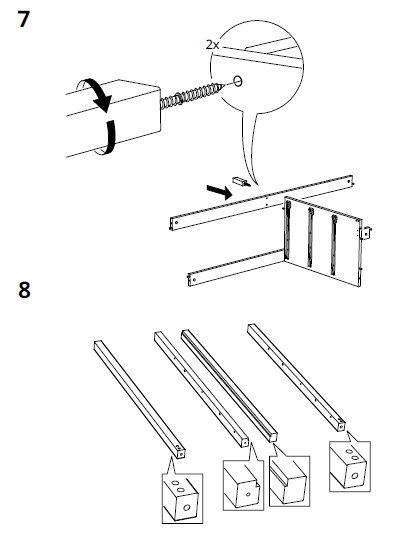 7

2x

8