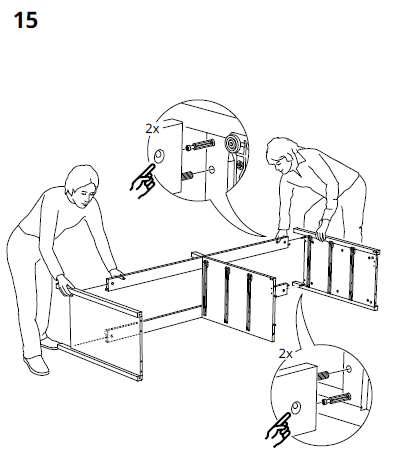 15

2x

2x