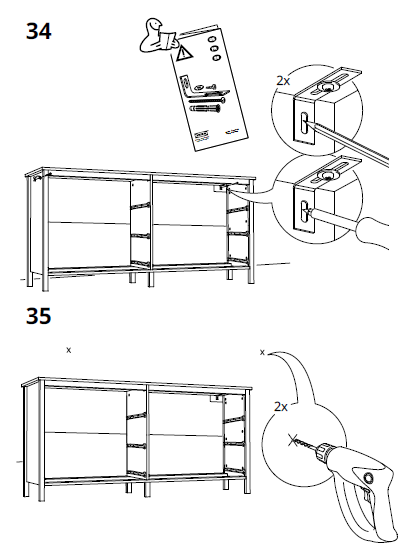 34

2x

35

x

x

2x