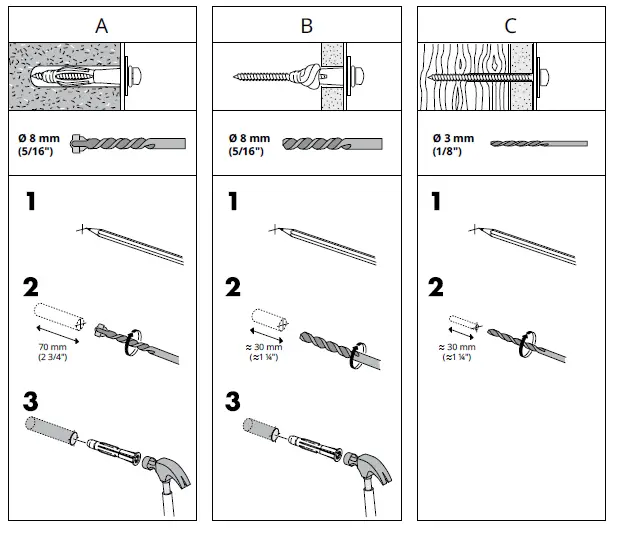 A

Ø 8 mm (5/16")

1

2

70 mm (2 3/4")

3

B

Ø 8 mm (5/16")

1

2

≈ 30 mm (≈1 ¼")

3

C

Ø 3 mm (1/8")

1

2

≈ 30 mm (≈1 ¼")