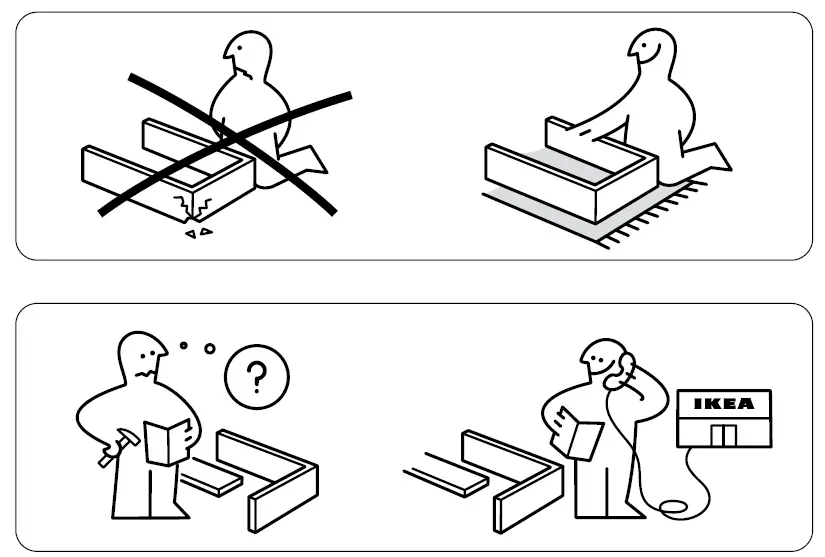 ?

IKEA