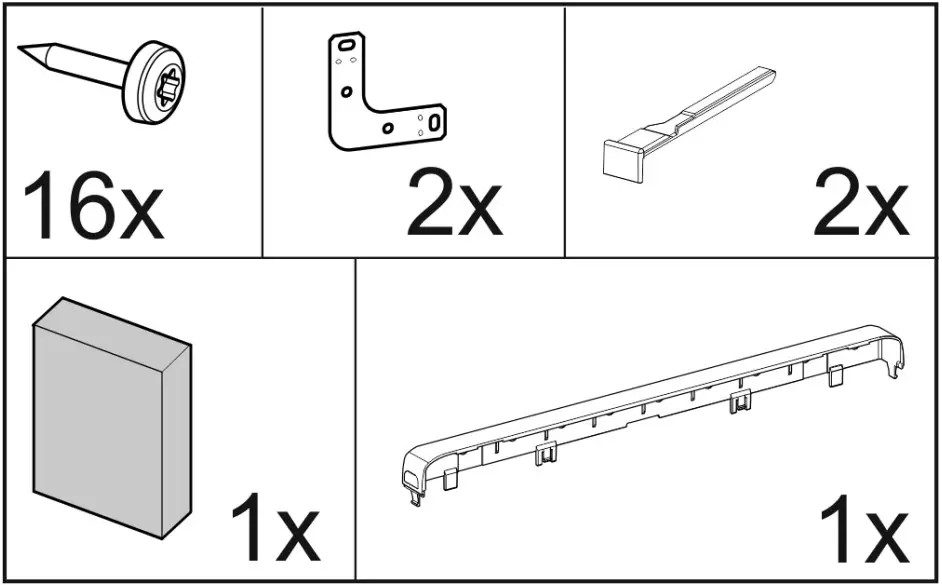 16x

2x

2x

1x

1x