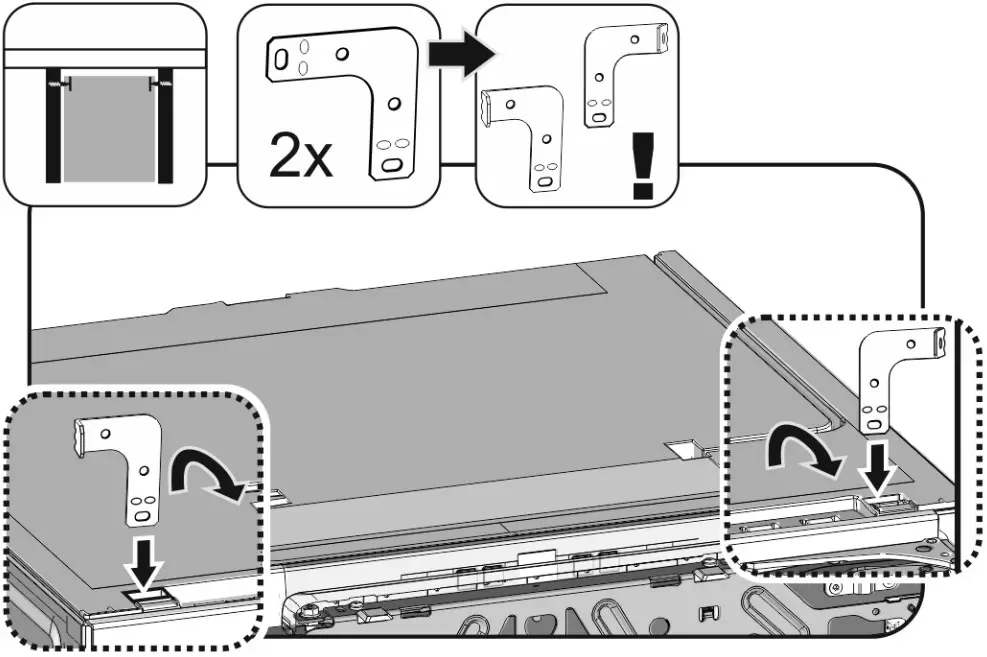 2x

!