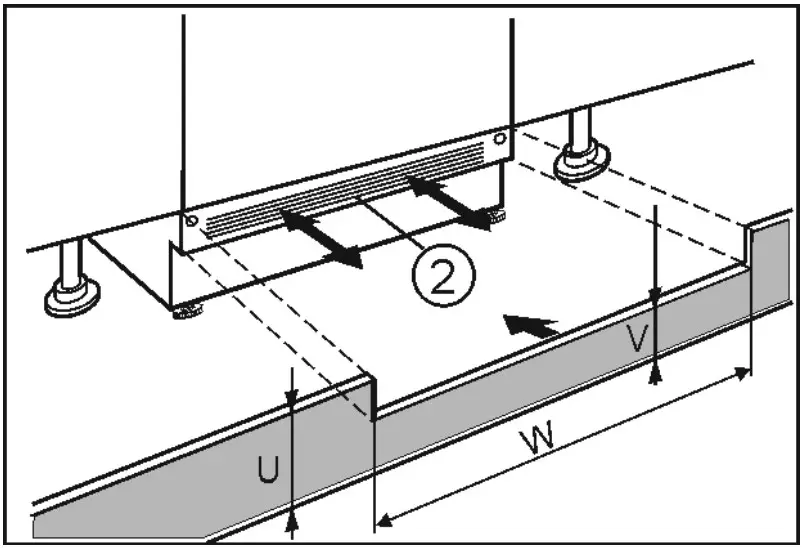 2
V
W
U