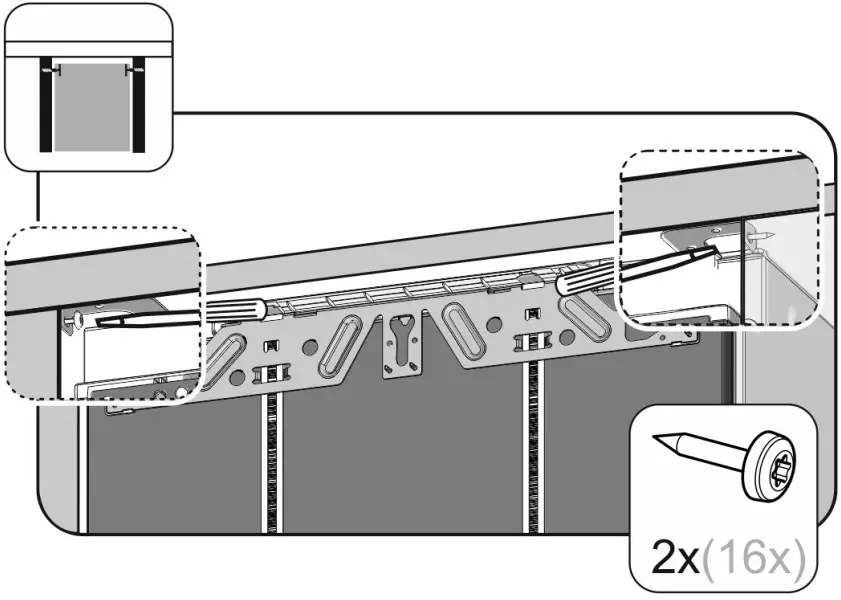 2x(16x)