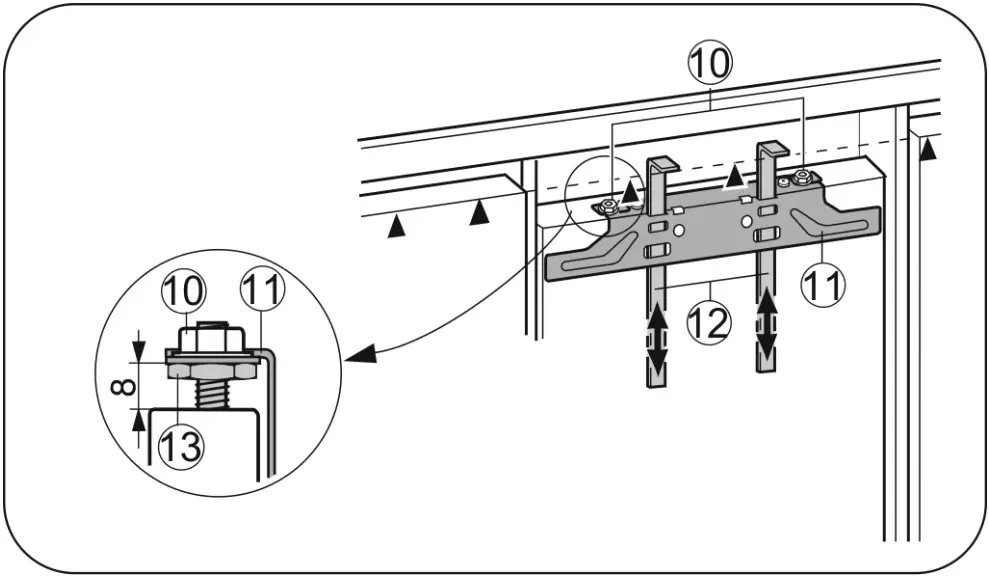 10
11
12
10
11
8
13