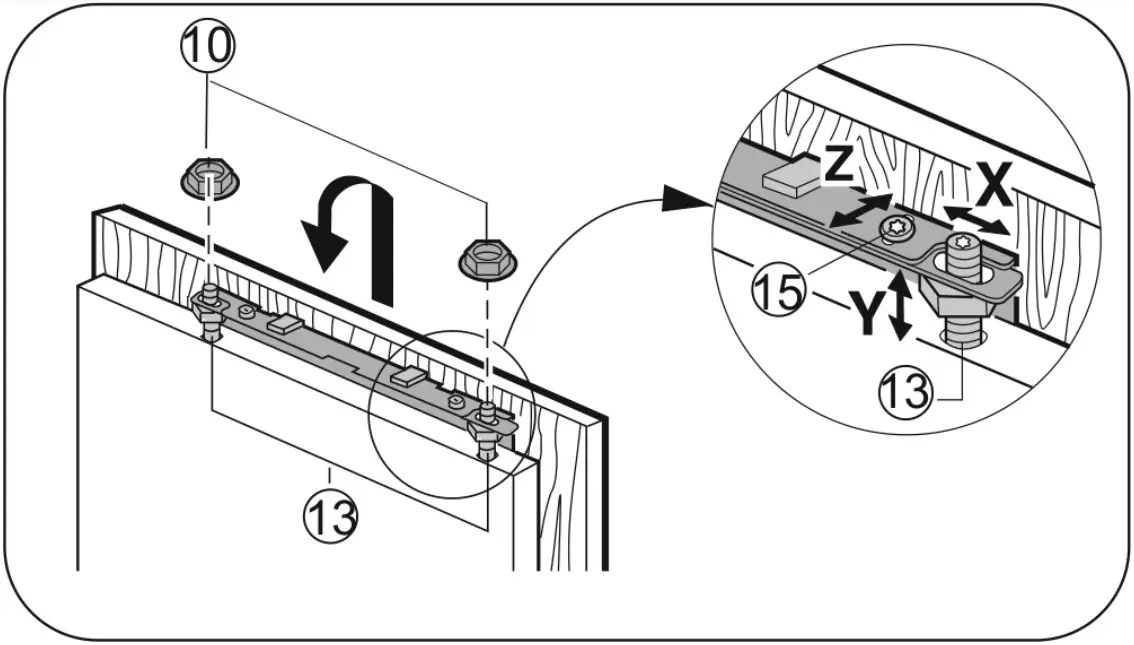 10
13
Z
X
15
Y
13