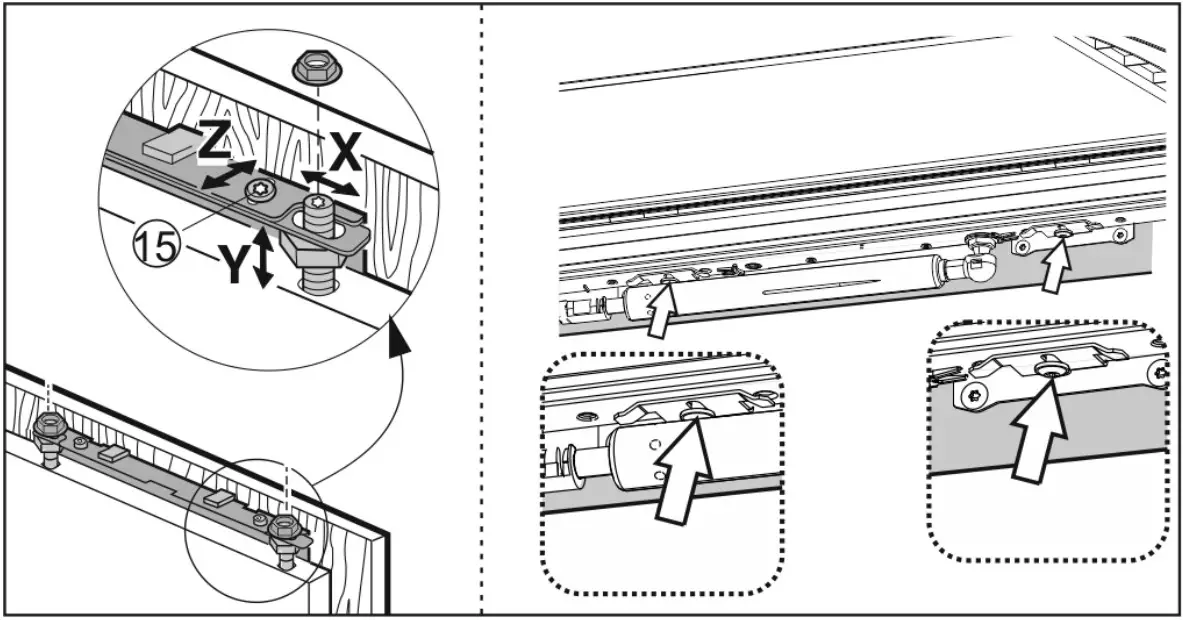 Z
X
15
Y