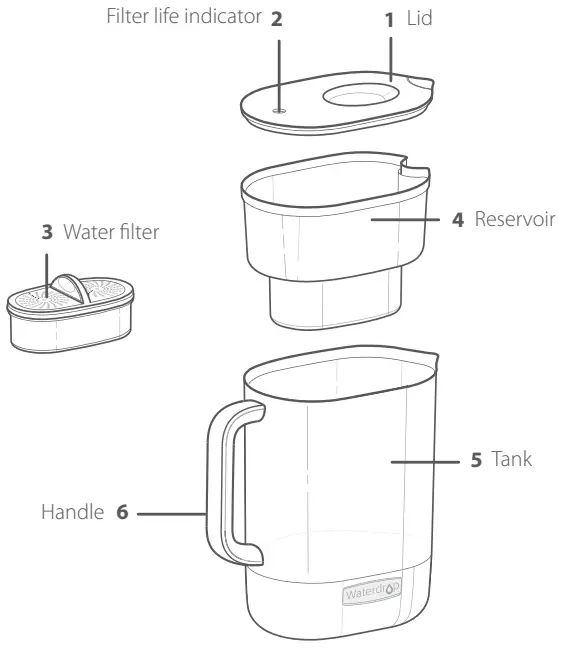 Filter life indicator 2

1 Lid

3 Water filter

4 Reservoir

5 Tank

Handle 6

Waterdrop