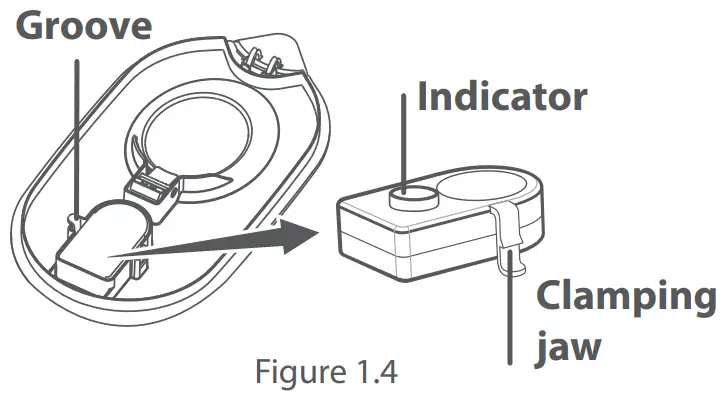 Groove

Indicator

Clamping jaw

Figure 1.4