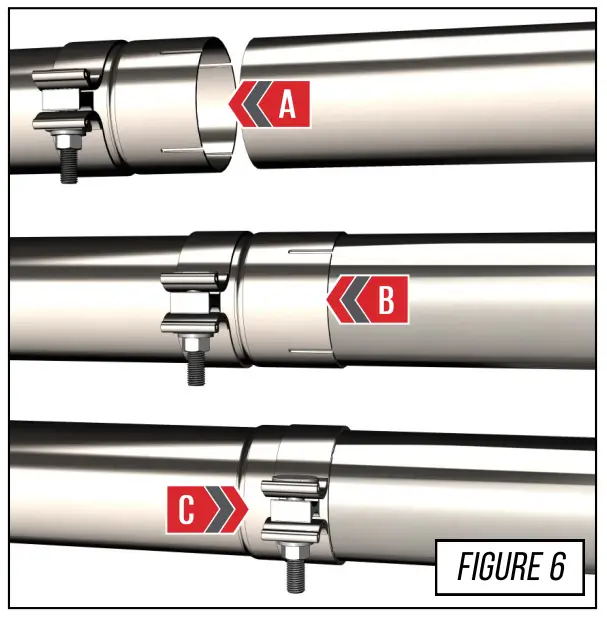 A

B

C

FIGURE 6