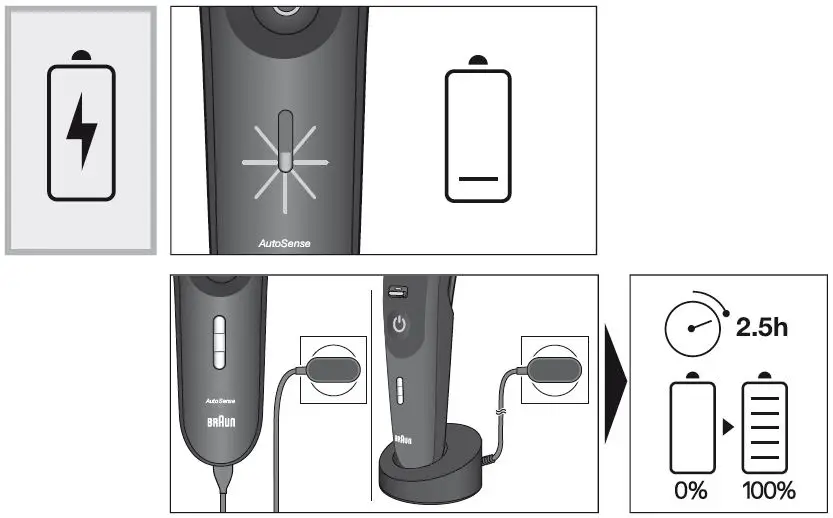 AutoSense

AutoSense

BRAUN

BRAUN

2.5h

0%

100%