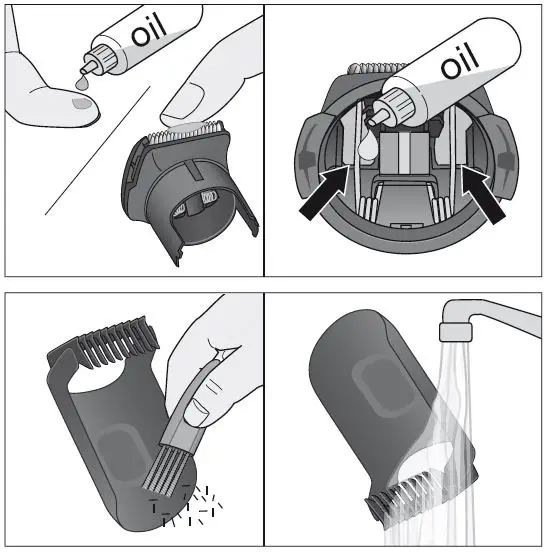 oil

oil