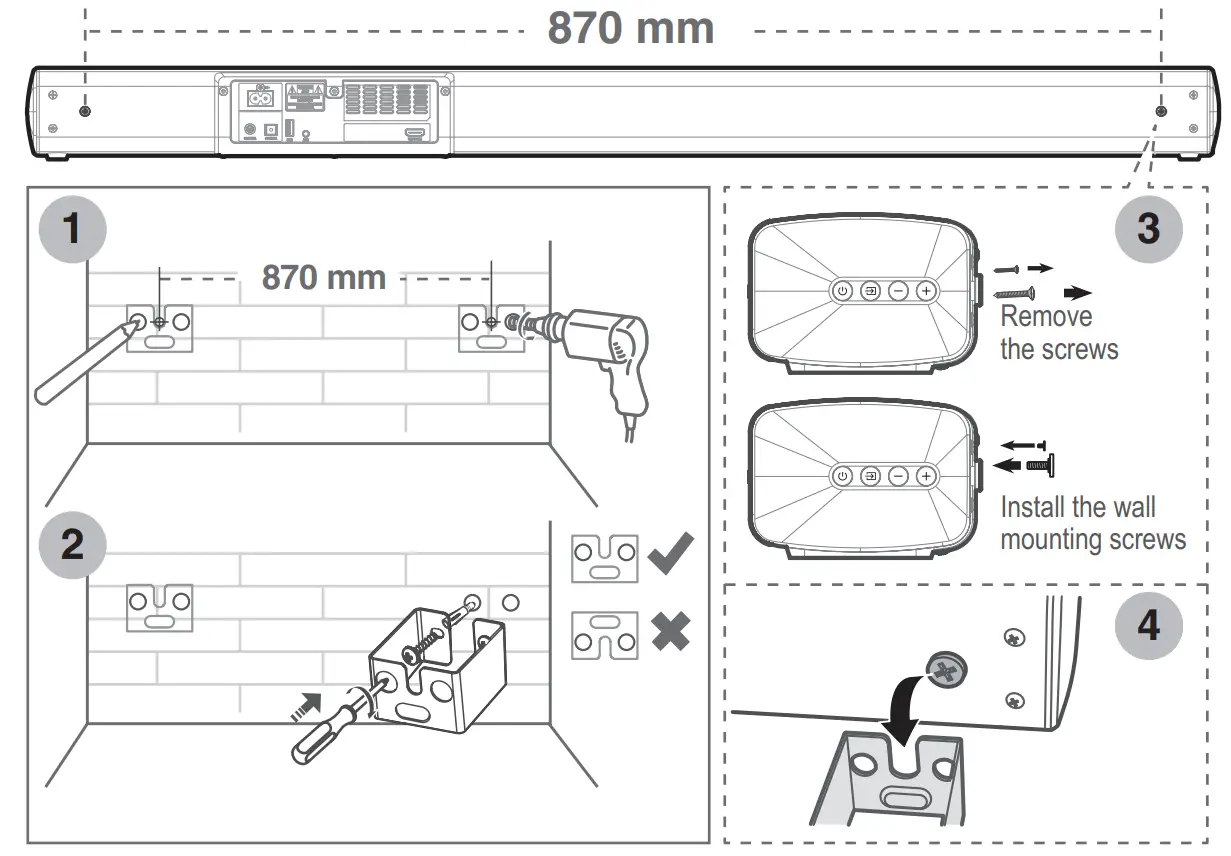 870 mm

1

870 mm

2

3

Remove the screws

Install the wall mounting screws

4