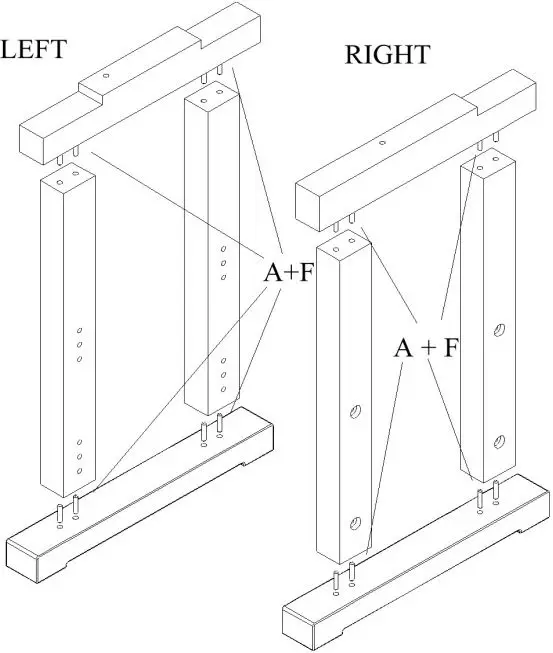 LEFT

RIGHT

A+F

A + F