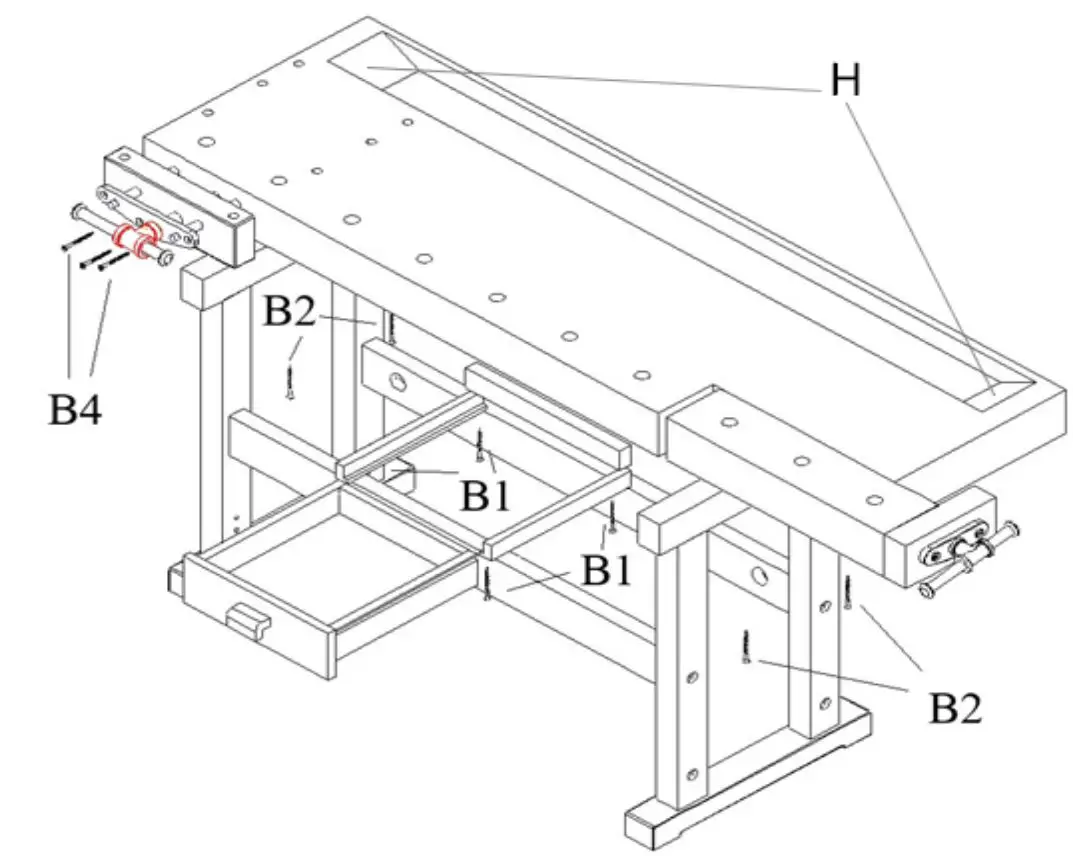 H
B2
B4
B1
B1
B2