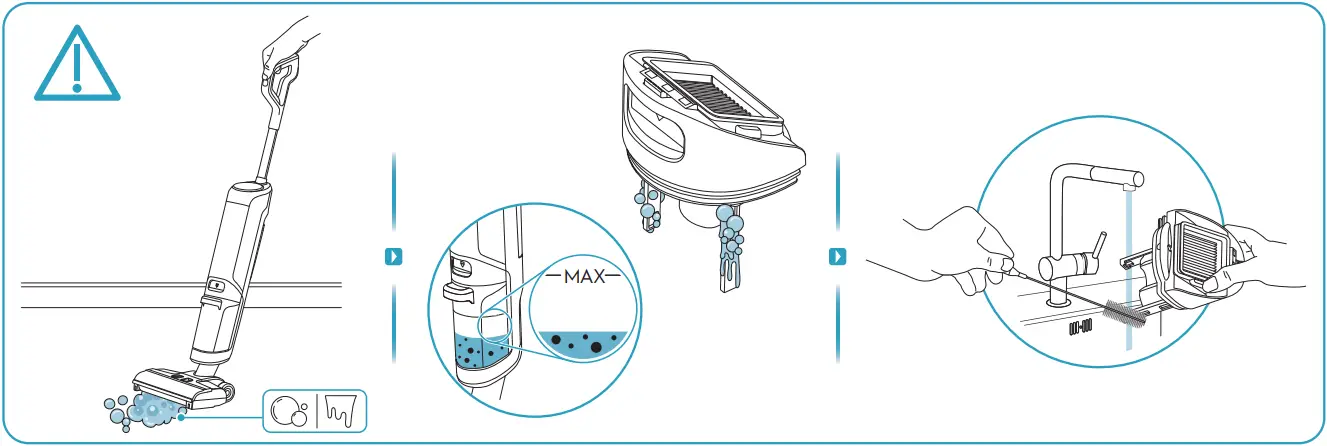 MAX