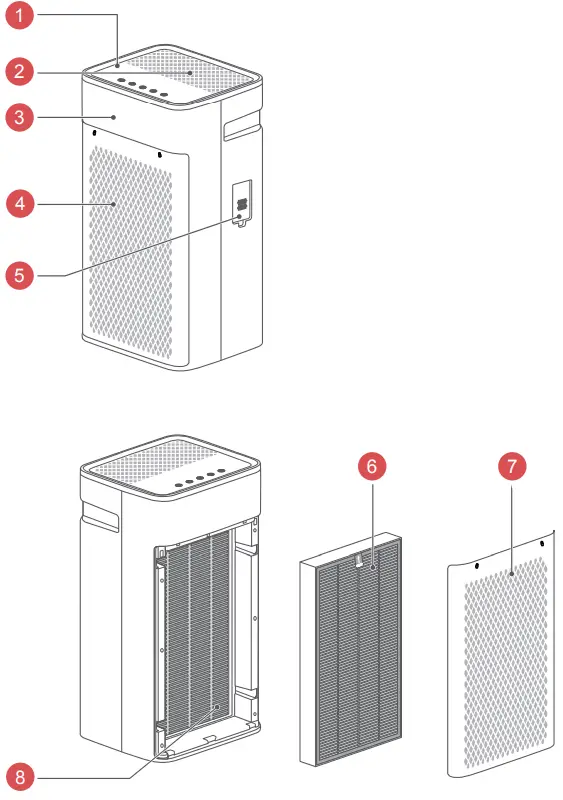 1
2
3
4
5
6
7
8