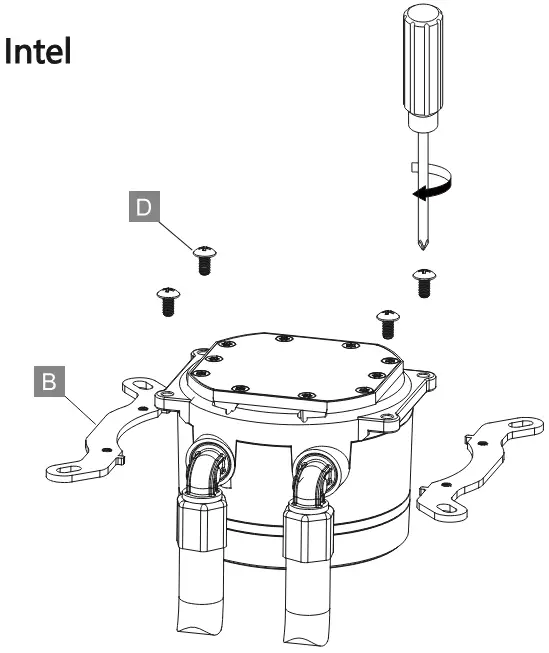 Intel

D

B