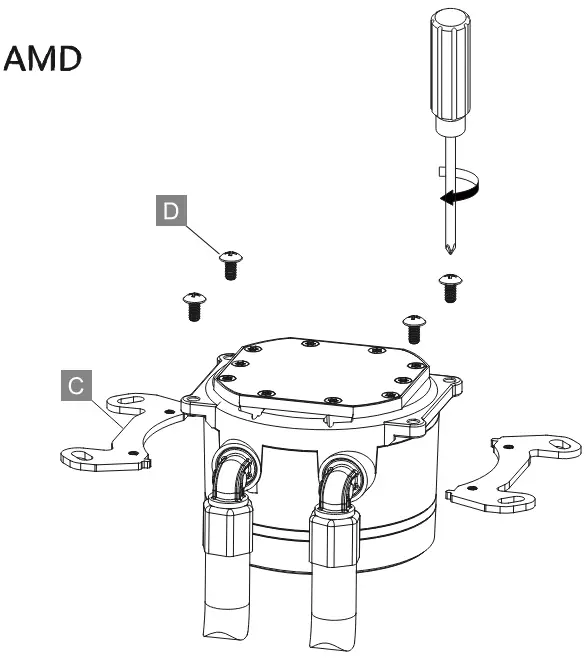 AMD

D

C