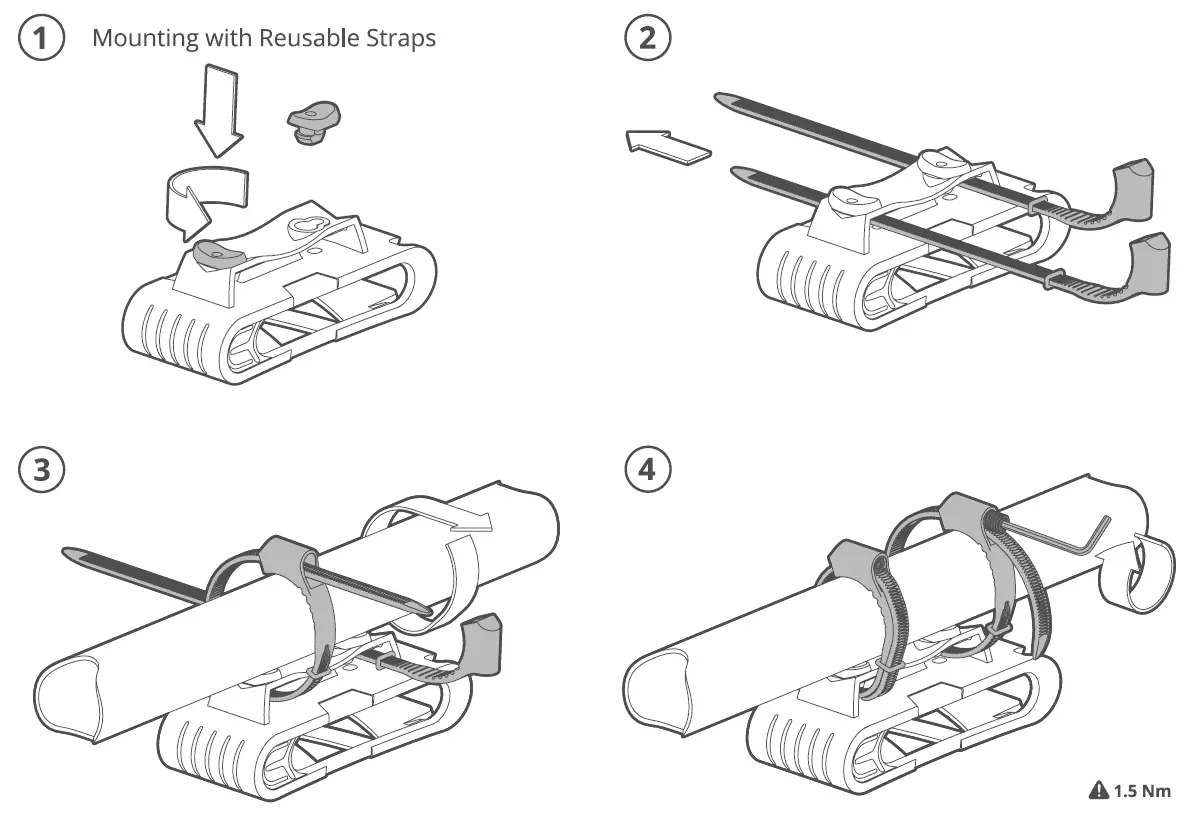 1 Mounting with Reusable Straps

2

3

4

1.5 Nm