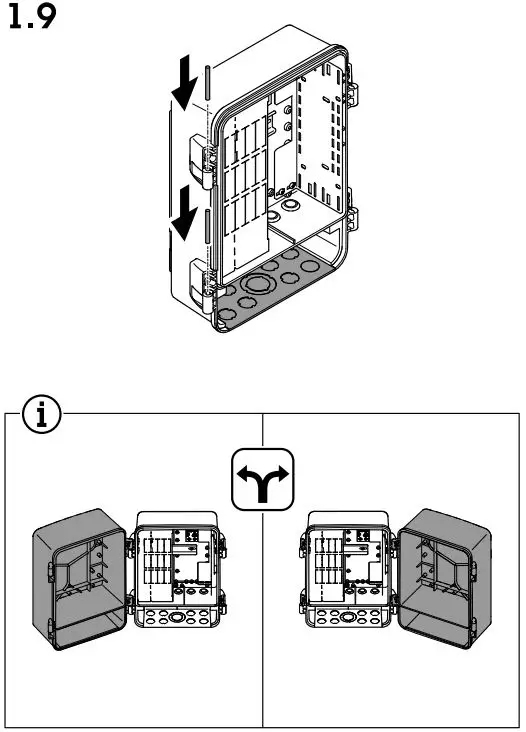 1.9

i