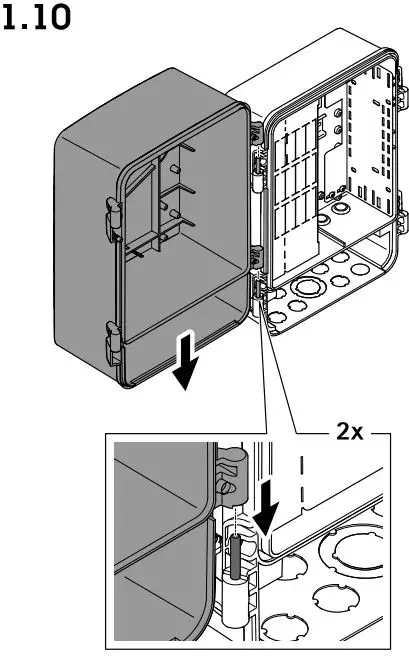 1.10

2x