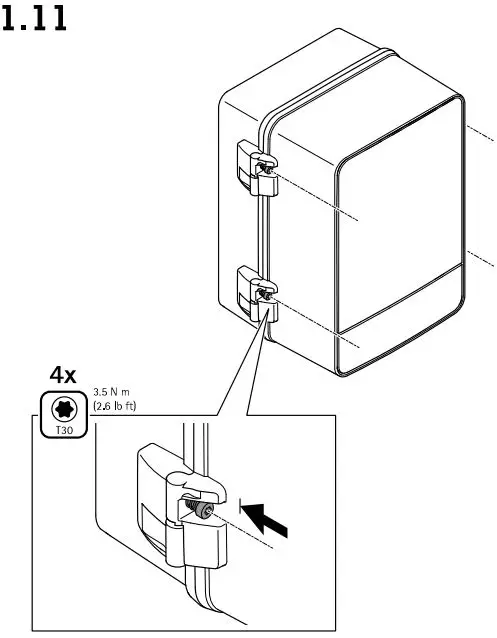 1.11

4x

T30

3.5 N m
(2.6 lb ft)